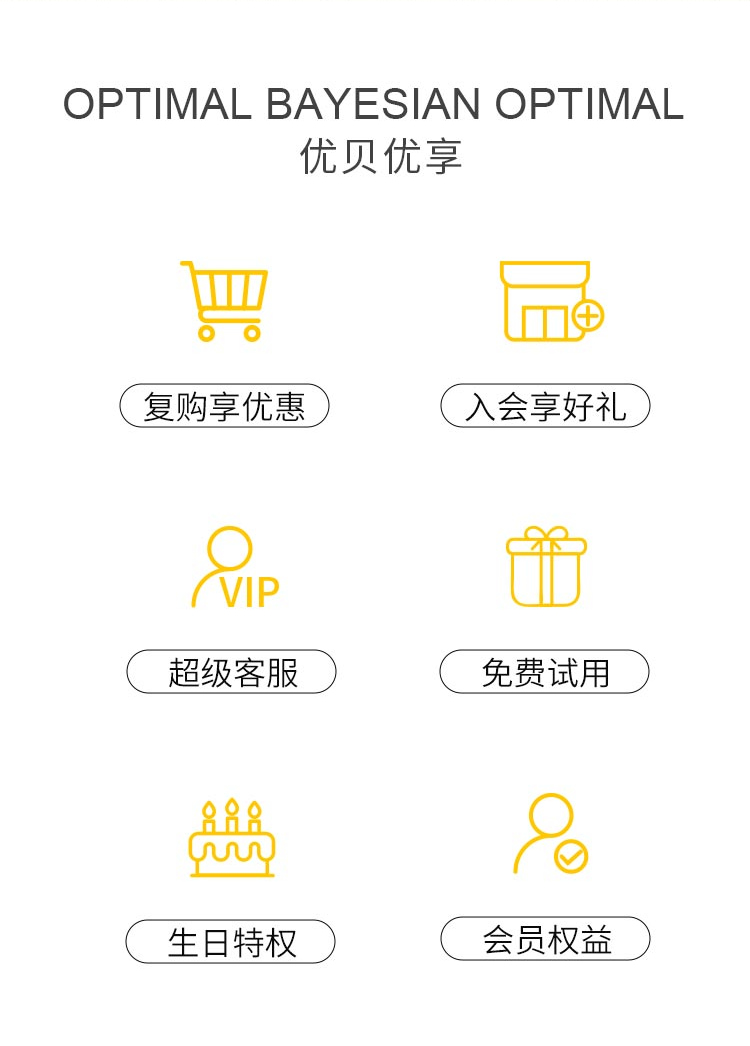 OPTIMAL BAYESIAN OPTIMAL
优贝优享

复购享优惠

入会享好礼

VIP

超级客服

免费试用

生日特权

会员权益